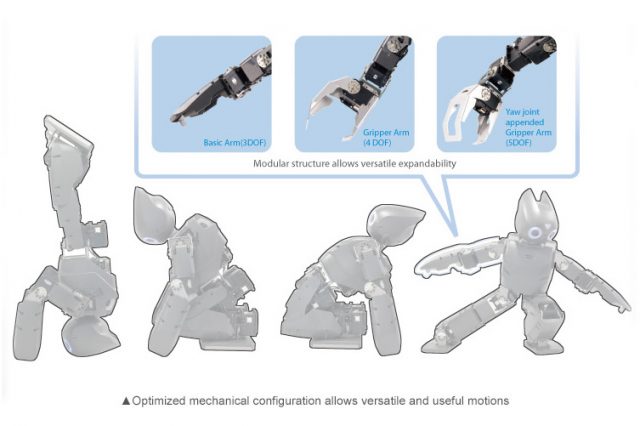 Basic Arm(3DOF)

Gripper Arm (4 DOF)

Yaw joint appended Gripper Arm (5DOF)

Modular structure allows versatile expandability

▲Optimized mechanical configuration allows versatile and useful motions